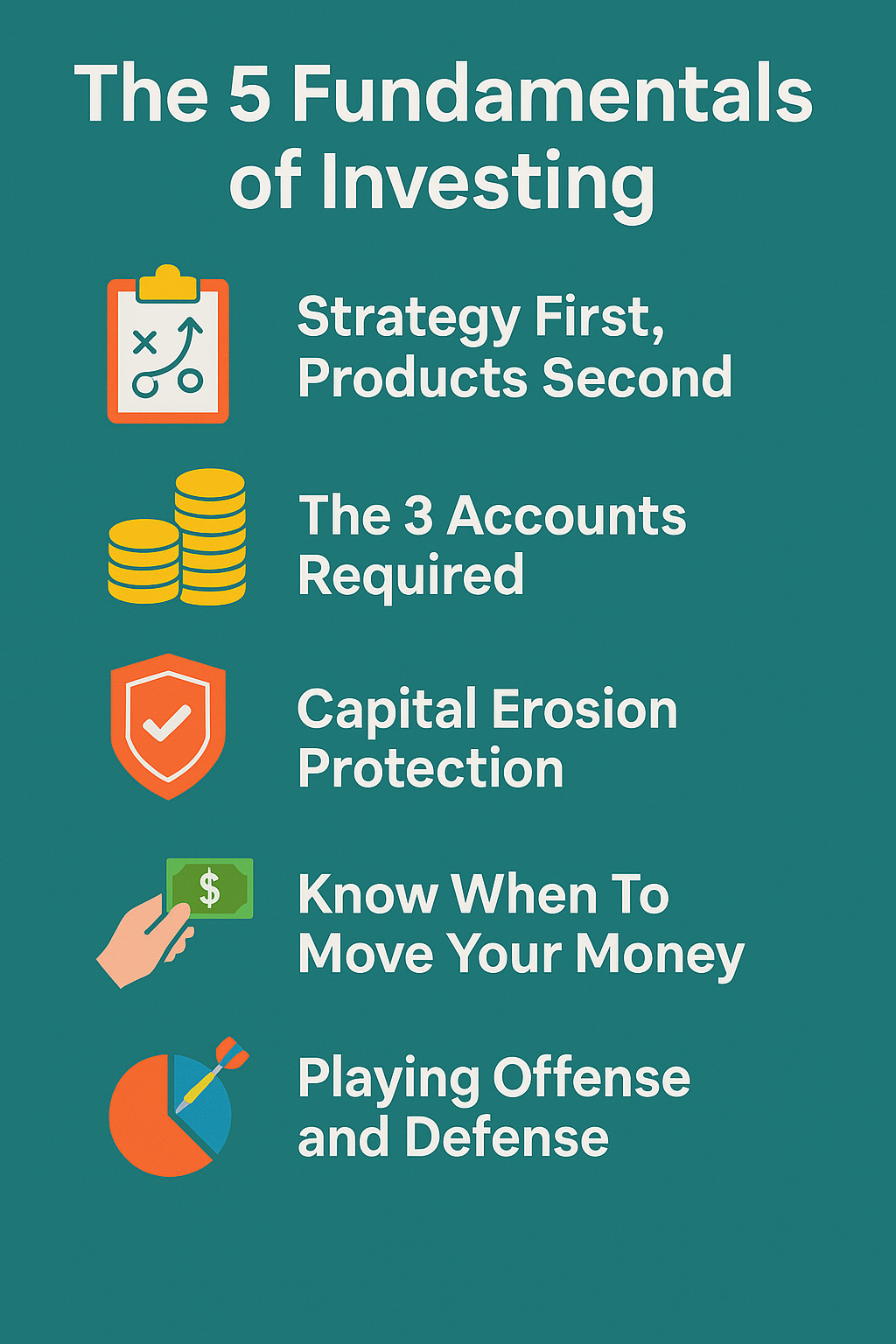 The 5 Fundamentals of Investing

Strategy First, Products Second

The 3 Accounts Required

Capital Erosion Protection

$

Know When To Move Your Money

Playing Offense and Defense